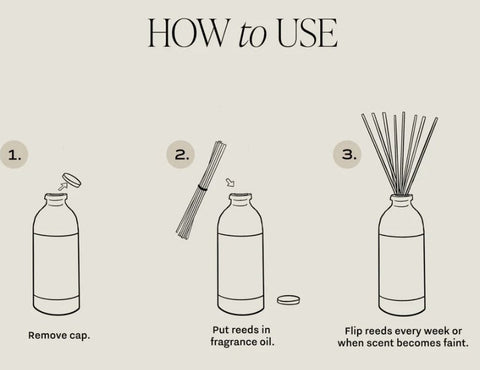 HOW to USE

1.

Remove cap.

2.

Put reeds in fragrance oil.

3.

Flip reeds every week or when scent becomes faint.